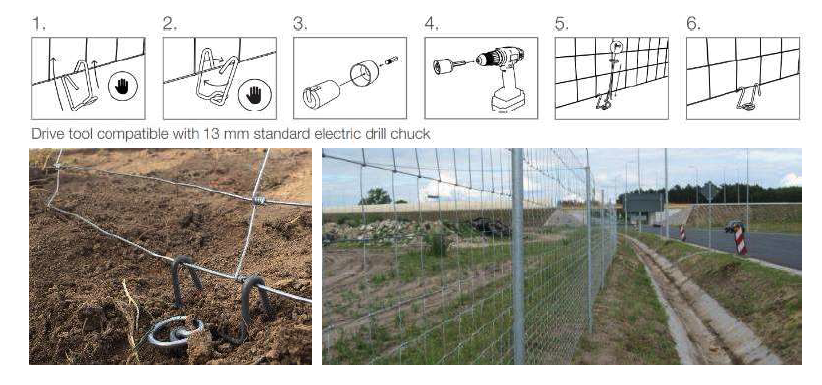 1.

2.

3.

4.

5.

6.

Drive tool compatible with 13 mm standard electric drill chuck