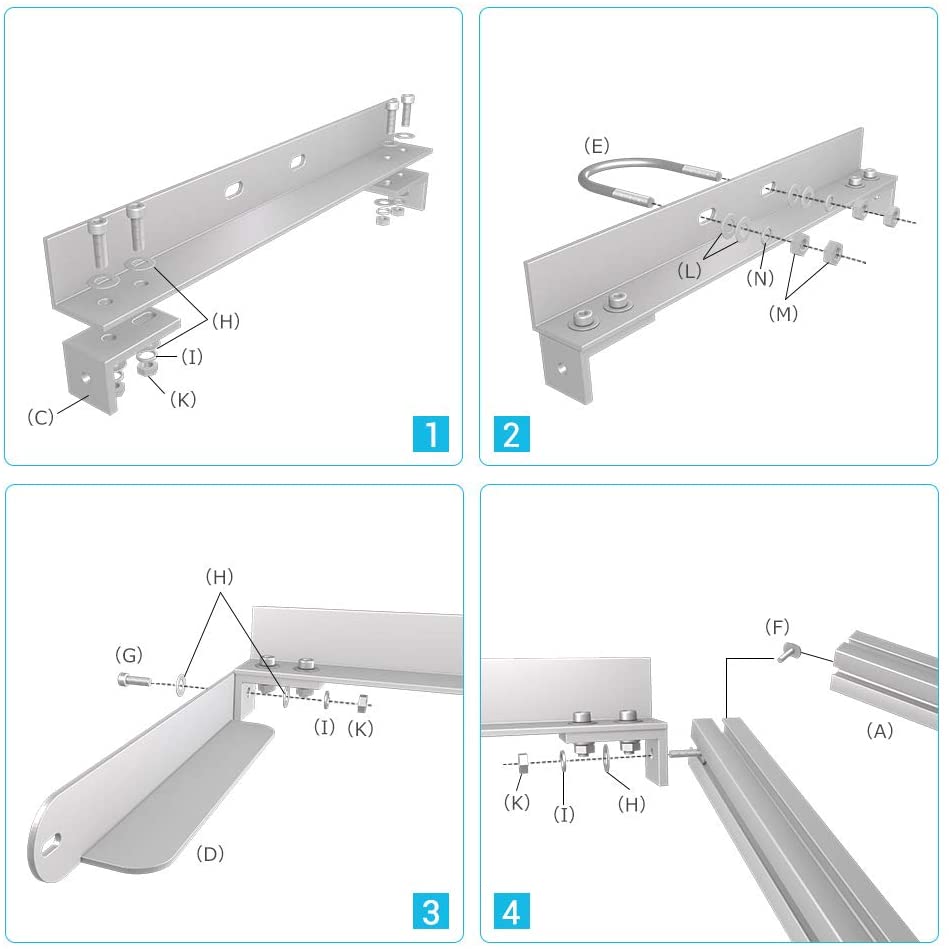 (H)
(I)
(K)
(C)
1

(E)
(L)
(N)
(M)
2

(H)
(G)
(I)
(K)
(D)
3

(F)
(A)
(K)
(I)
(H)
4